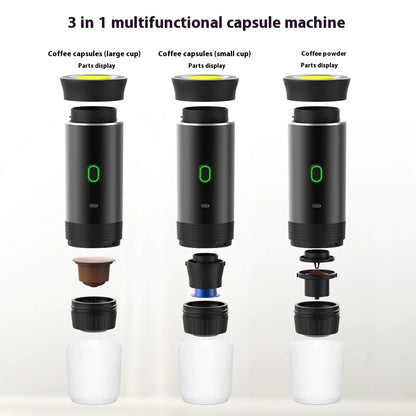 3 in 1 multifunctional capsule machine

Coffee capsules (large cup)
Parts display

Coffee capsules (small cup)
Parts display

Coffee powder
Parts display